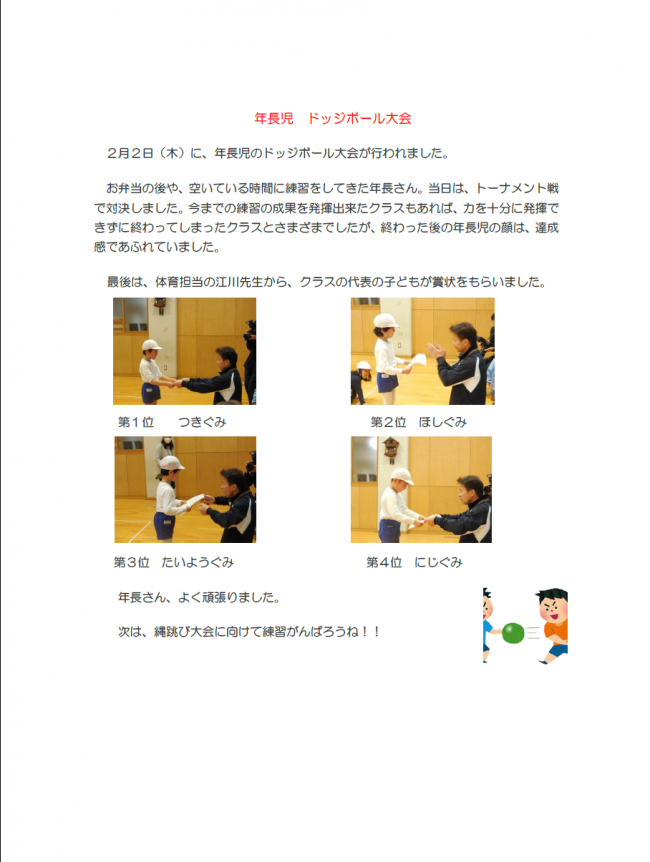 年長児　ドッジボール大会

２月２日（木）に、年長児のドッジボール大会が行われました。

お弁当の後や、空いている時間に練習をしてきた年長さん。当日は、トーナメント戦で対決しました。今までの練習の成果を発揮出来たクラスもあれば、力を十分に発揮できずに終わってしまったクラスとさまざまでしたが、終わった後の年長児の顔は、達成感であふれていました。

最後は、体育担当の江川先生から、クラスの代表の子どもが賞状をもらいました。

第１位　　つきぐみ

第２位　ほしぐみ

第３位　たいようぐみ

第４位　にじぐみ

年長さん、よく頑張りました。

次は、縄跳び大会に向けて練習がんばろうね！！