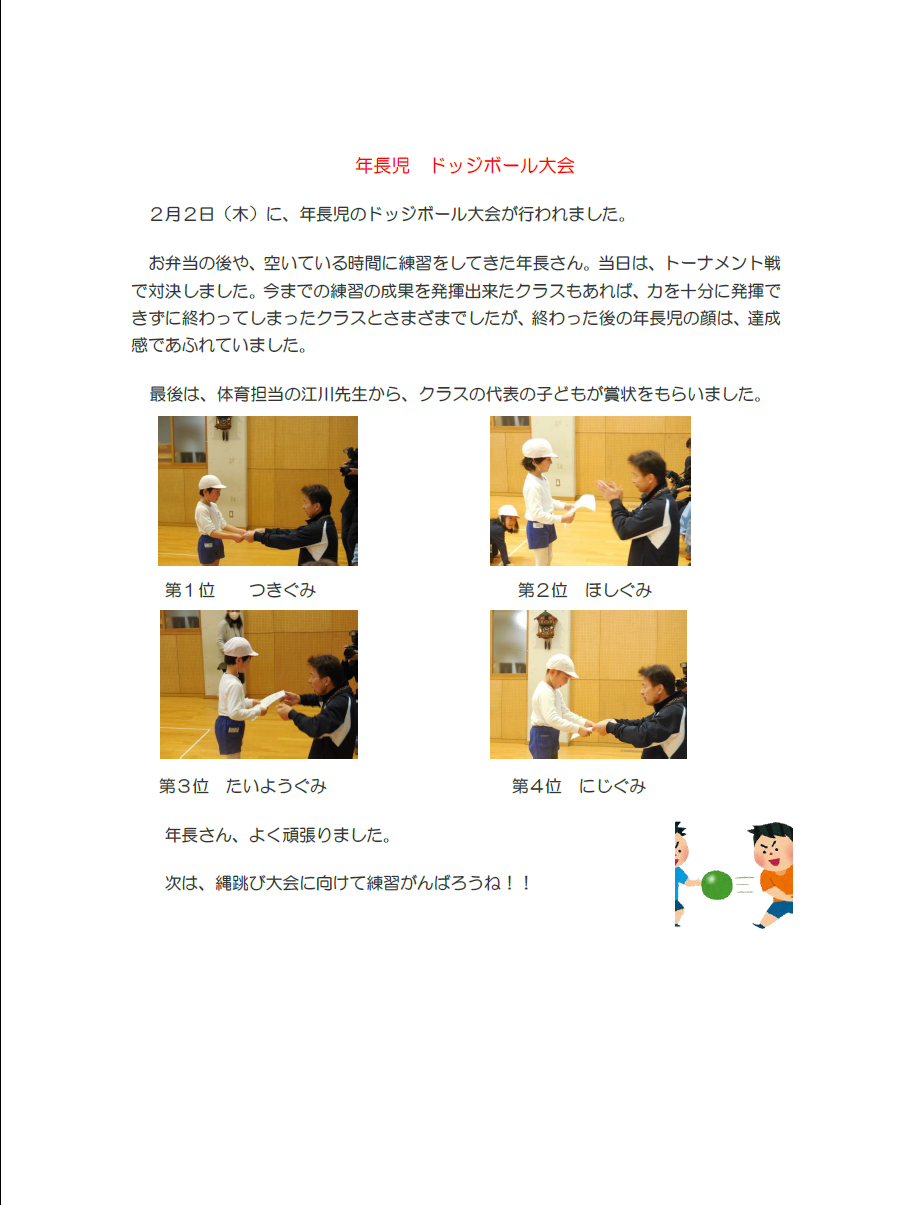 年長児　ドッジボール大会

２月２日（木）に、年長児のドッジボール大会が行われました。

お弁当の後や、空いている時間に練習をしてきた年長さん。当日は、トーナメント戦で対決しました。今までの練習の成果を発揮出来たクラスもあれば、力を十分に発揮できずに終わってしまったクラスとさまざまでしたが、終わった後の年長児の顔は、達成感であふれていました。

最後は、体育担当の江川先生から、クラスの代表の子どもが賞状をもらいました。

第１位　　つきぐみ

第２位　ほしぐみ

第３位　たいようぐみ

第４位　にじぐみ

年長さん、よく頑張りました。

次は、縄跳び大会に向けて練習がんばろうね！！