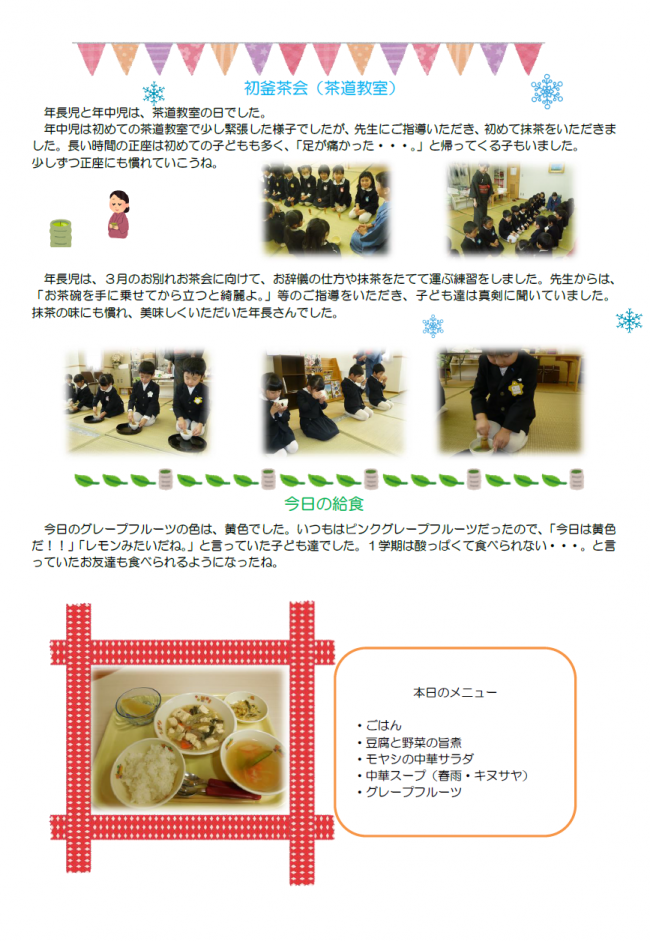 初釜茶会（茶道教室）

年長児と年中児は、茶道教室の日でした。

年中児は初めての茶道教室で少し緊張した様子でしたが、先生にご指導いただき、初めて抹茶をいただきました。長い時間の正座は初めての子どもも多く、「足が痛かった・・・。」と帰ってくる子もいました。少しずつ正座にも慣れていこうね。

年長児は、３月のお別れお茶会に向けて、お辞儀の仕方や抹茶をたてて運ぶ練習をしました。先生からは、「お茶碗を手に乗せてから立つと綺麗よ。」等のご指導をいただき、子ども達は真剣に聞いていました。抹茶の味にも慣れ、美味しくいただいた年長さんでした。

今日の給食

今日のグレープフルーツの色は、黄色でした。いつもはピンクグレープフルーツだったので、「今日は黄色だ！！」「レモンみたいだね。」と言っていた子ども達でした。１学期は酸っぱくて食べられない・・・。と言っていたお友達も食べられるようになったね。

本日のメニュー

・ごはん
・豆腐と野菜の旨煮
・モヤシの中華サラダ
・中華スープ（春雨・キヌサヤ）
・グレープフルーツ