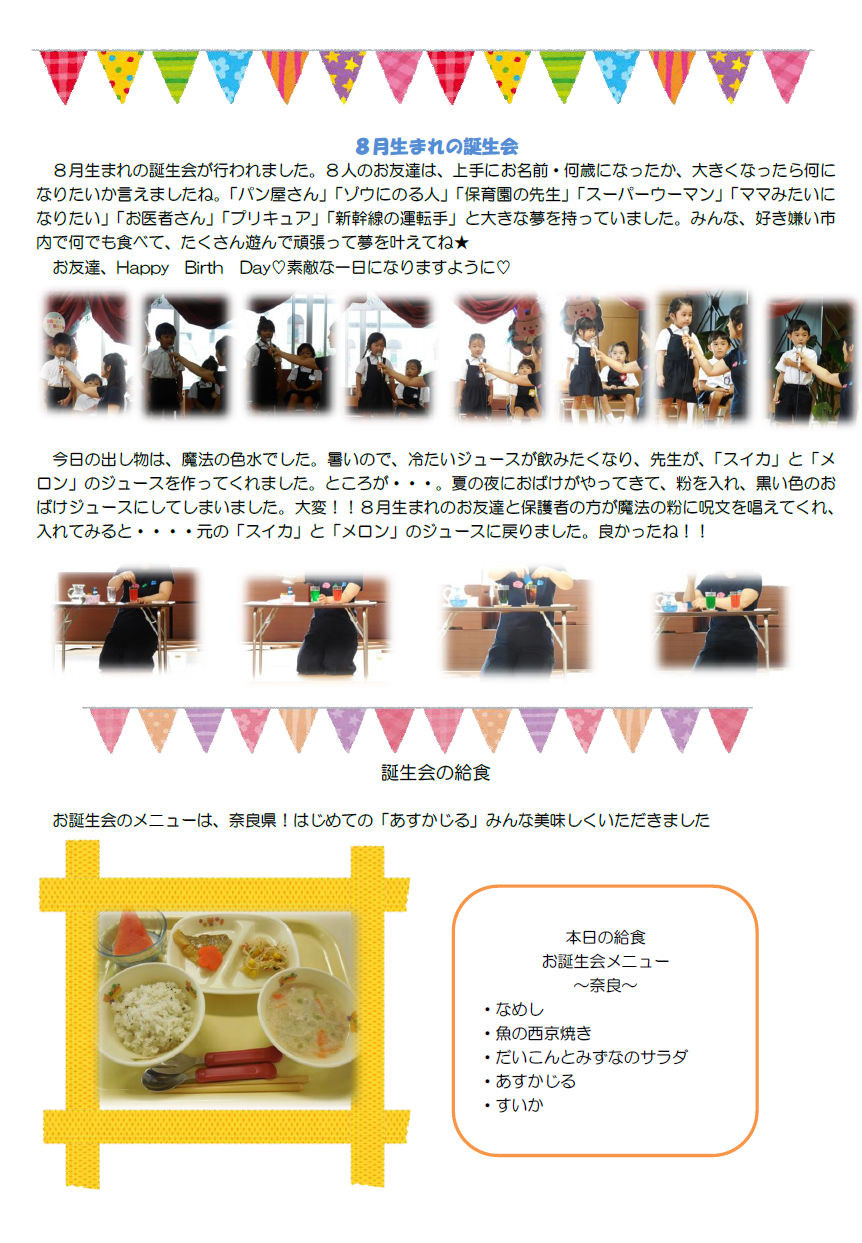 ８月生まれの誕生会

８月生まれの誕生会が行われました。８人のお友達は、上手にお名前・何歳になったか、大きくなったら何になりたいか言えましたね。「パン屋さん」「ゾウにのる人」「保育園の先生」「スーパーウーマン」「ママみたいになりたい」「お医者さん」「プリキュア」「新幹線の運転手」と大きな夢を持っていました。みんな、好き嫌い市内で何でも食べて、たくさん遊んで頑張って夢を叶えてね★

お友達、Happy　Birth　Day♡素敵な一日になりますように♡

今日の出し物は、魔法の色水でした。暑いので、冷たいジュースが飲みたくなり、先生が、「スイカ」と「メロン」のジュースを作ってくれました。ところが・・・。夏の夜におばけがやってきて、粉を入れ、黒い色のおばけジュースにしてしまいました。大変！！８月生まれのお友達と保護者の方が魔法の粉に呪文を唱えてくれ、入れてみると・・・・元の「スイカ」と「メロン」のジュースに戻りました。良かったね！！

誕生会の給食

お誕生会のメニューは、奈良県！はじめての「あすかじる」みんな美味しくいただきました

本日の給食
お誕生会メニュー
～奈良～
・なめし
・魚の西京焼き
・だいこんとみずなのサラダ
・あすかじる
・すいか